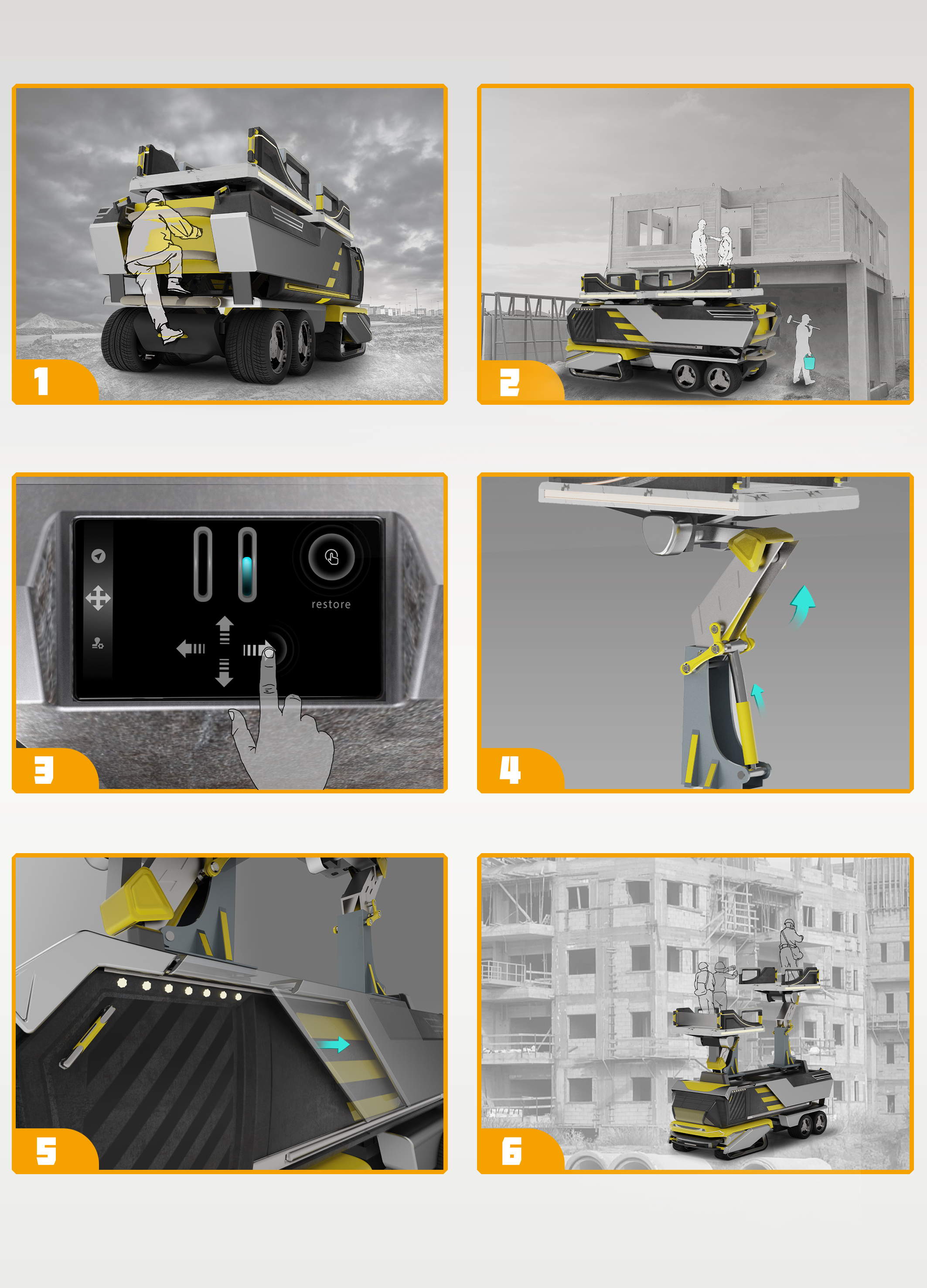 1

2

restore

3

4

5

6