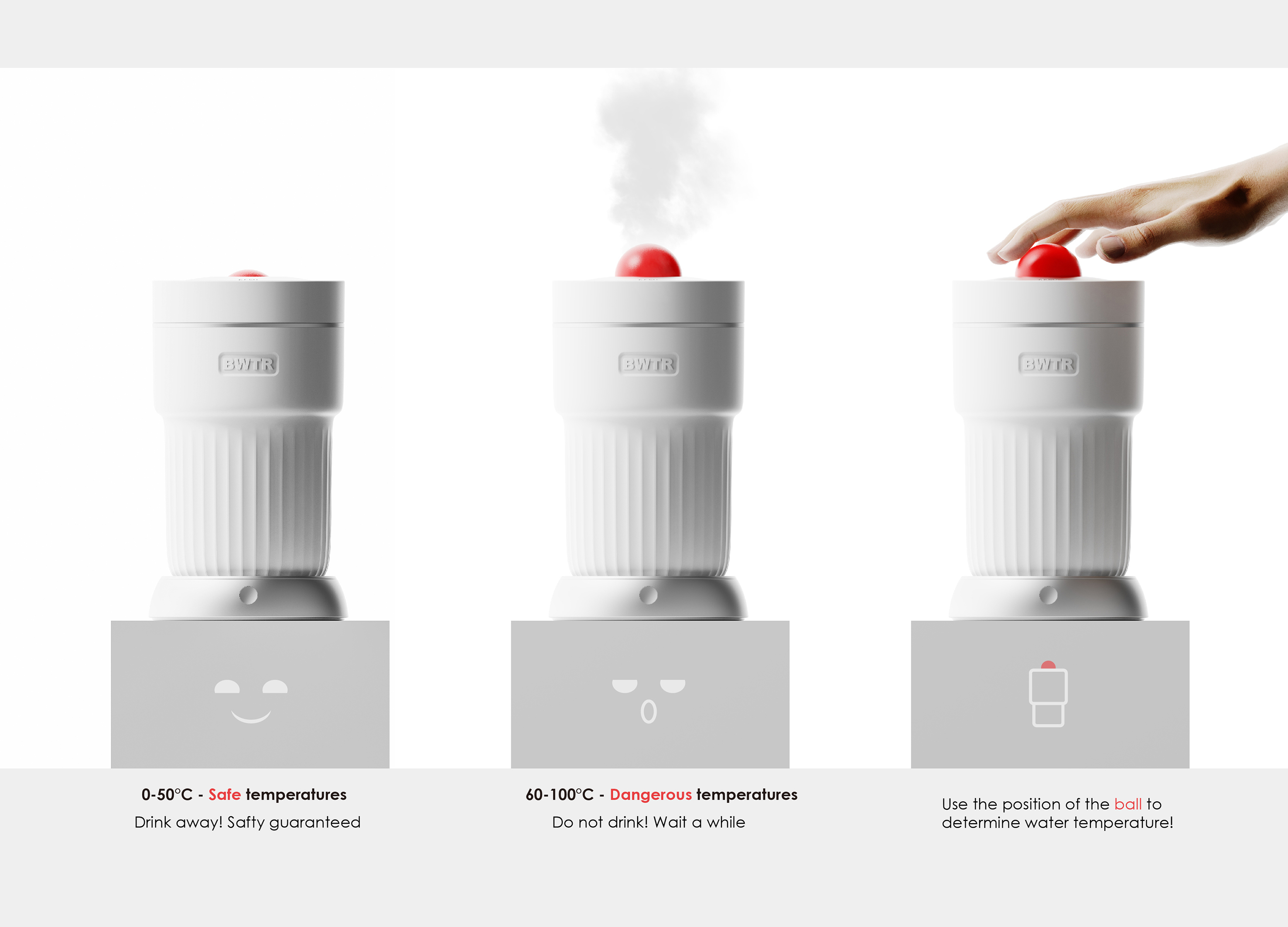 BWTR

BWTR

BWTR

0-50°C - Safe temperatures
Drink away! Safty guaranteed

60-100°C - Dangerous temperatures
Do not drink! Wait a while

Use the position of the ball to determine water temperature!