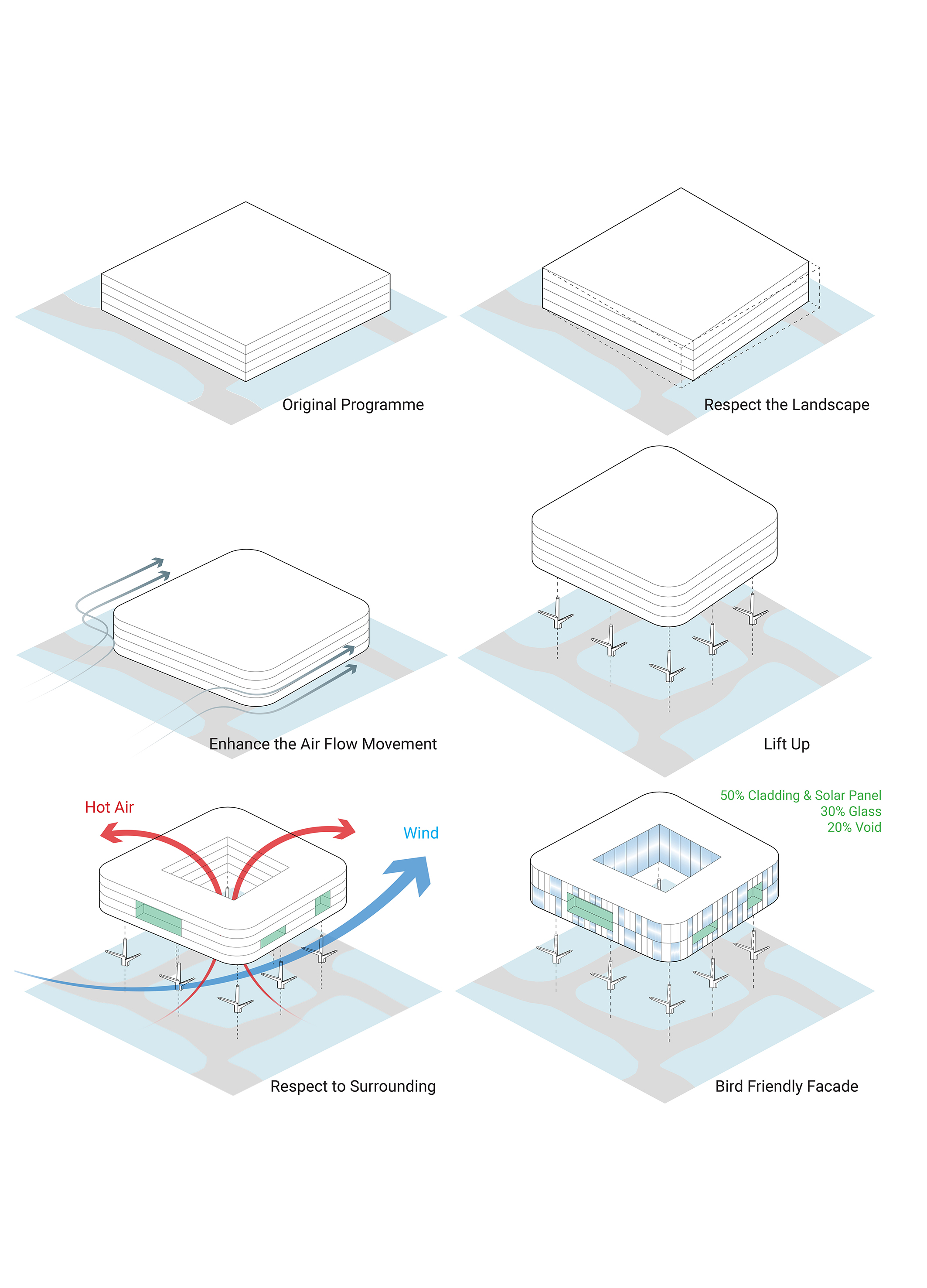 Original Programme

Respect the Landscape

Enhance the Air Flow Movement

Lift Up

Hot Air

Wind

Respect to Surrounding

50% Cladding & Solar Panel
30% Glass
20% Void

Bird Friendly Facade