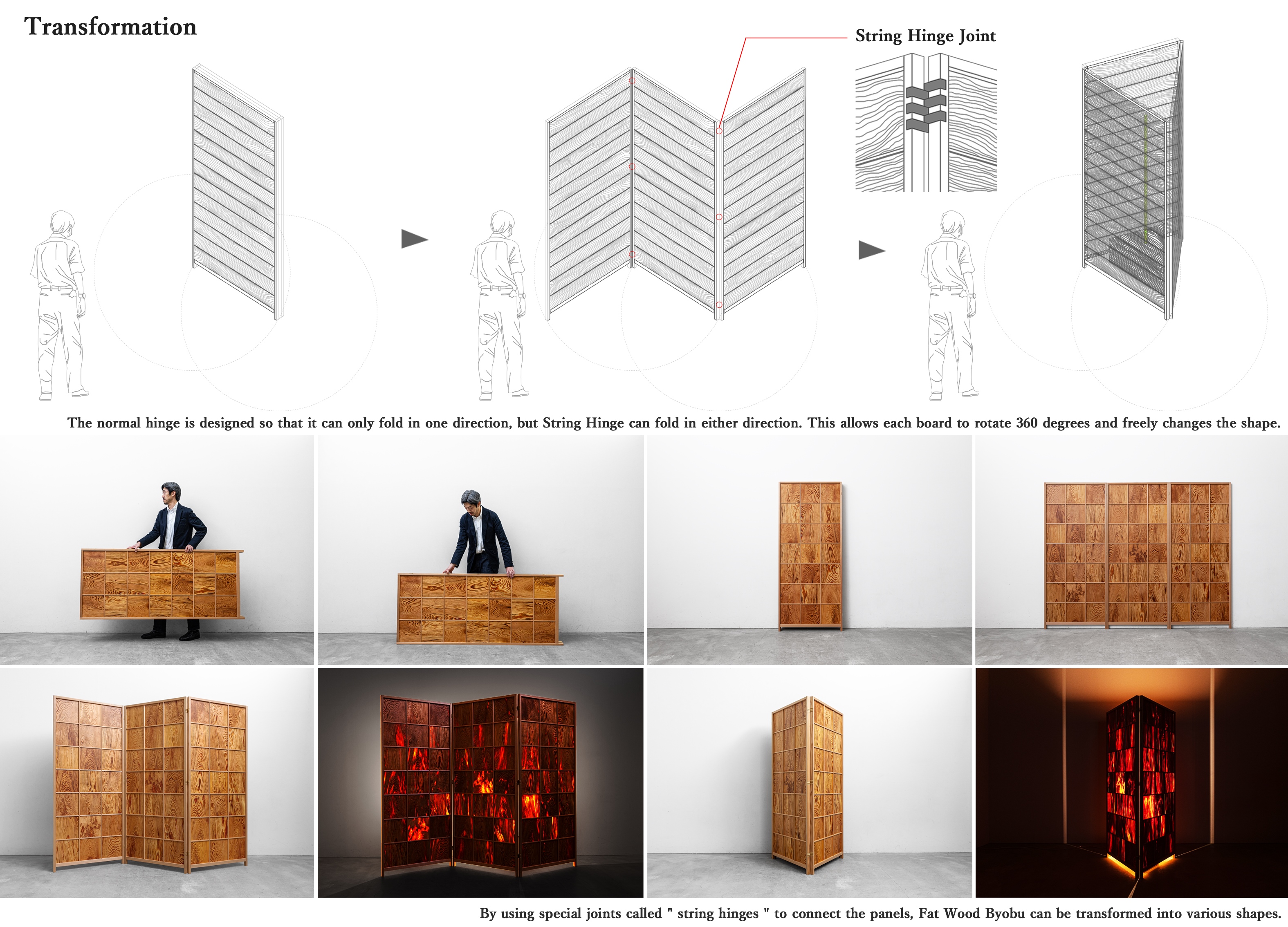 Transformation

String Hinge Joint

The normal hinge is designed so that it can only fold in one direction, but String Hinge can fold in either direction. This allows each board to rotate 360 degrees and freely changes the shape.

By using special joints called " string hinges " to connect the panels, Fat Wood Byobu can be transformed into various shapes.