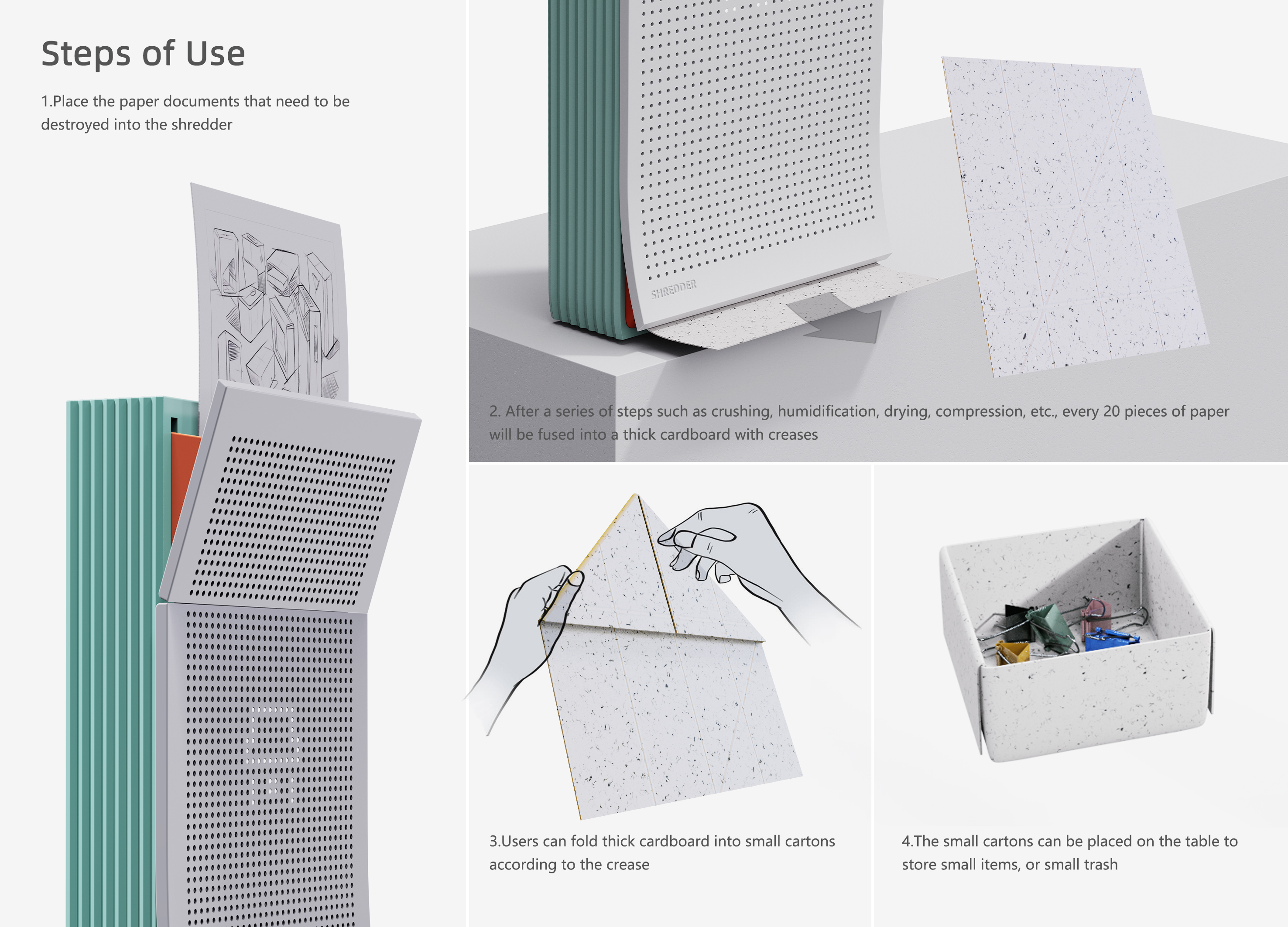 Steps of Use

1.Place the paper documents that need to be destroyed into the shredder

SHREDDER

2. After a series of steps such as crushing, humidification, drying, compression, etc., every 20 pieces of paper will be fused into a thick cardboard with creases

3.Users can fold thick cardboard into small cartons according to the crease

4.The small cartons can be placed on the table to store small items, or small trash